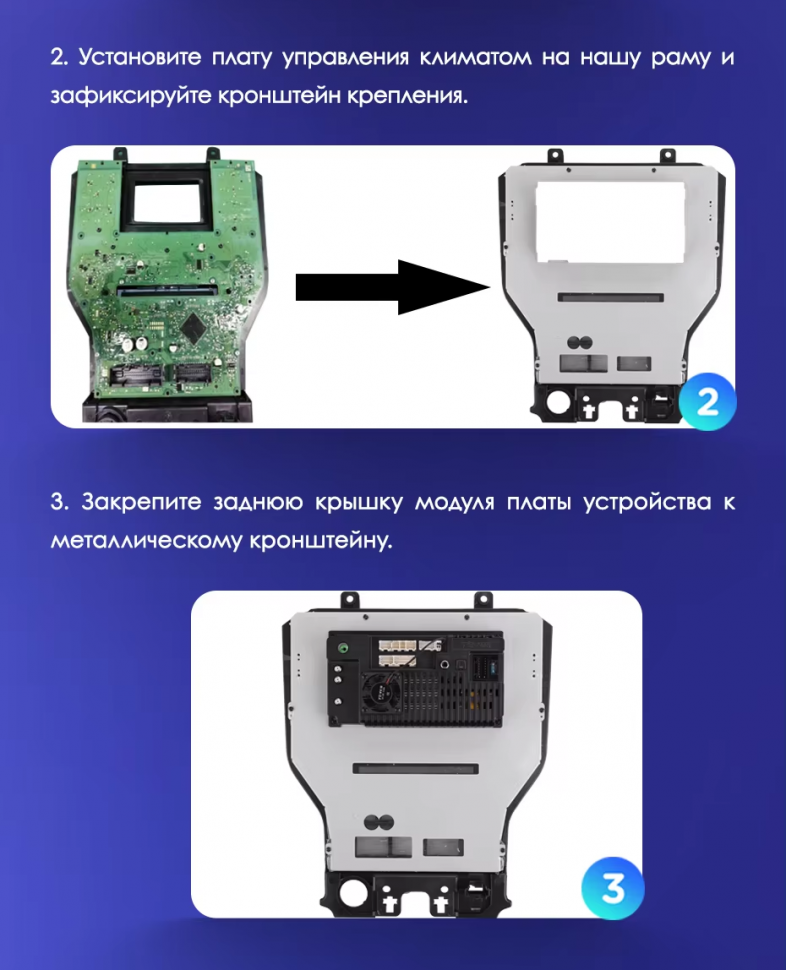 2. Установите плату управления климатом на нашу раму и зафиксируйте кронштейн крепления.

2

3. Закрепите заднюю крышку модуля платы устройства к металлическому кронштейну.

3